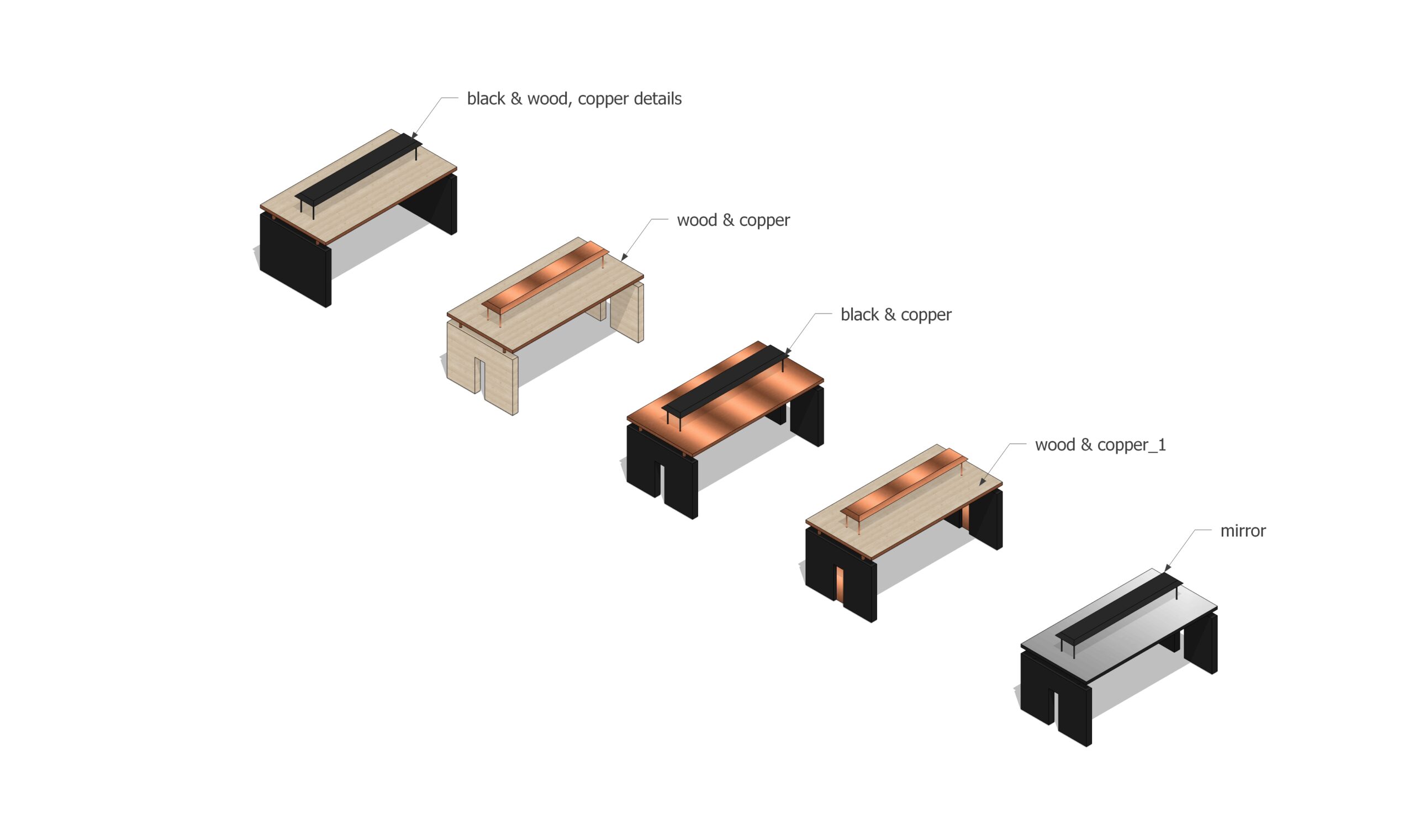 black & wood, copper details

wood & copper

black & copper

wood & copper_1

mirror