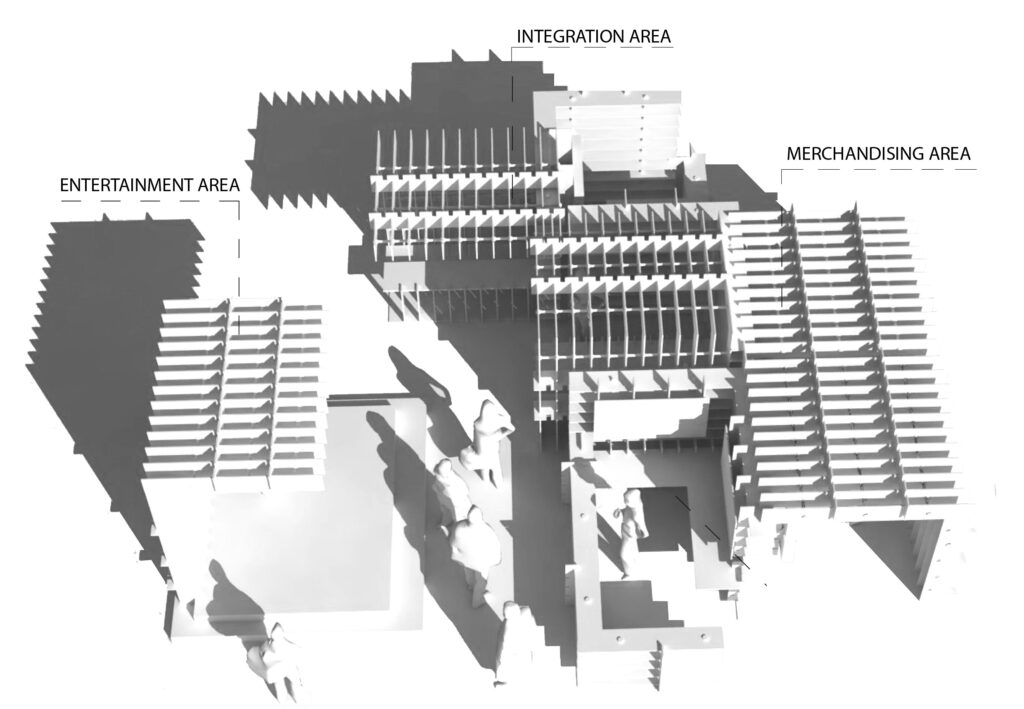 INTEGRATION AREA

MERCHANDISING AREA

ENTERTAINMENT AREA